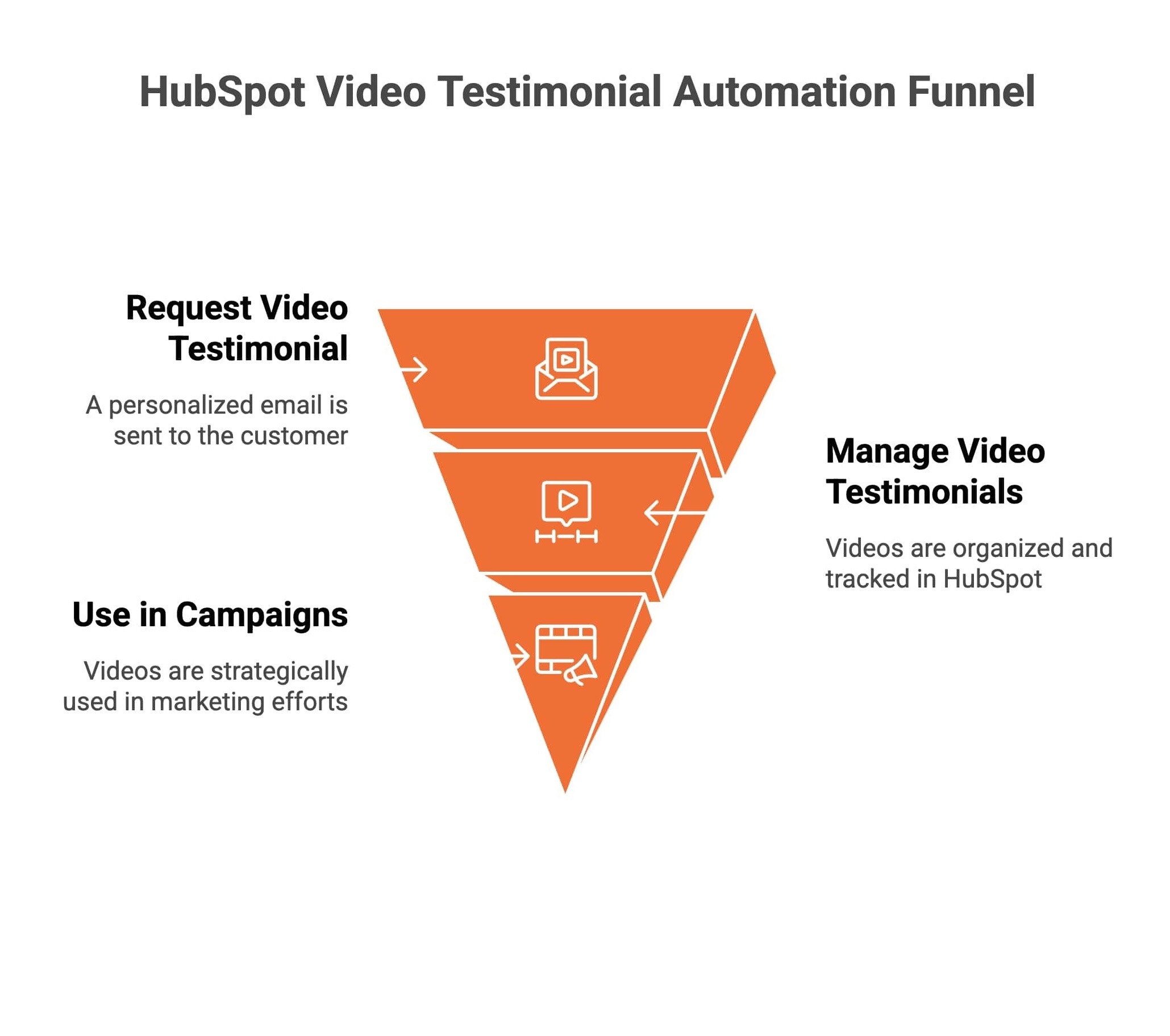 HubSpot Video Testimonial Automation Funnel

Request Video Testimonial

A personalized email is sent to the customer

Manage Video Testimonials

Videos are organized and tracked in HubSpot

Use in Campaigns

Videos are strategically used in marketing efforts