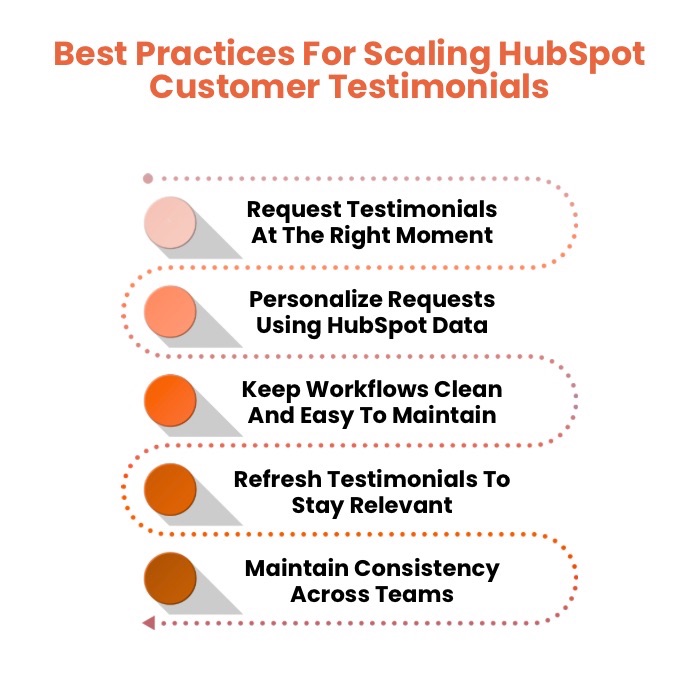 Best Practices For Scaling HubSpot Customer Testimonials

Request Testimonials At The Right Moment

Personalize Requests Using HubSpot Data

Keep Workflows Clean And Easy To Maintain

Refresh Testimonials To Stay Relevant

Maintain Consistency Across Teams